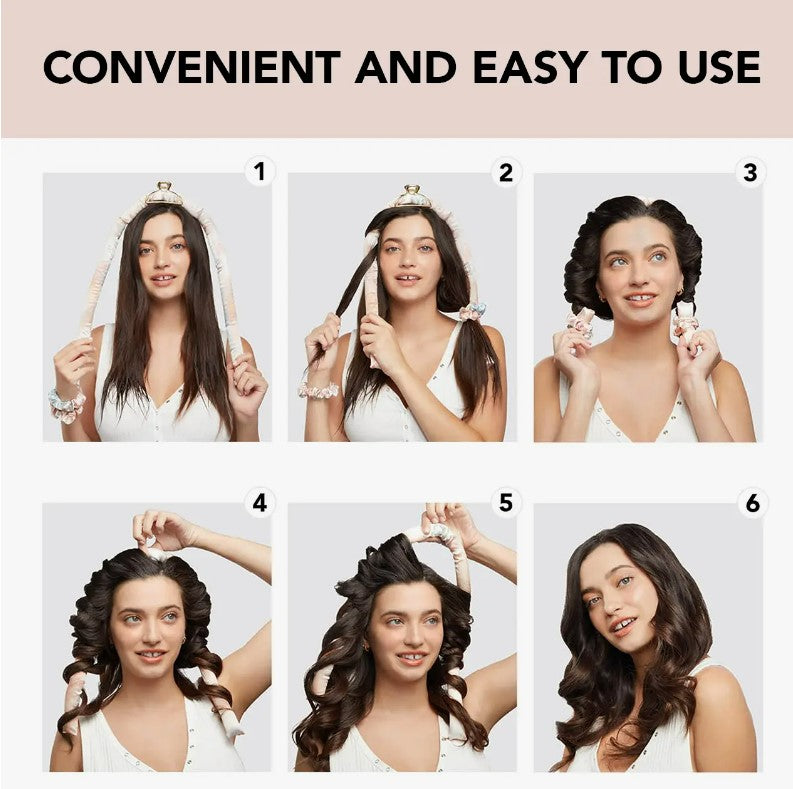 CONVENIENT AND EASY TO USE

1

2

3

4

5

6